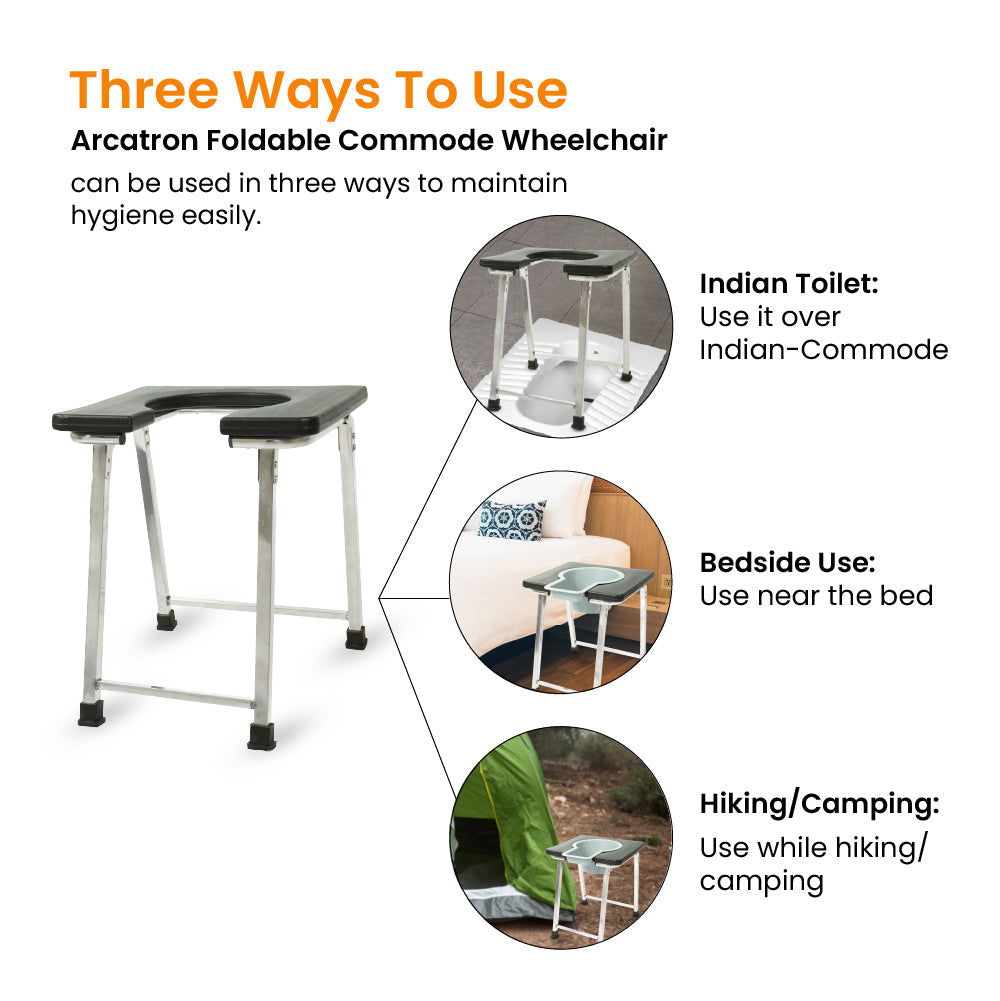 Three Ways To Use
Arcatron Foldable Commode Wheelchair
can be used in three ways to maintain hygiene easily.

Indian Toilet:
Use it over Indian-Commode

Bedside Use:
Use near the bed

Hiking/Camping:
Use while hiking/ camping